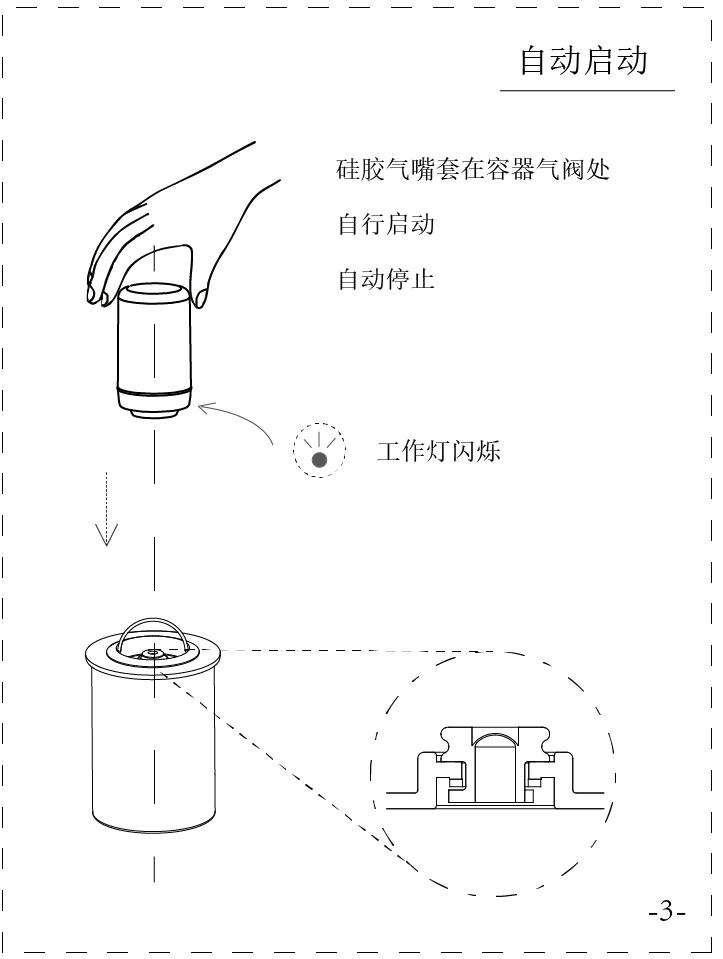 自动启动

硅胶气嘴套在容器气阀处

自行启动

自动停止

工作灯闪烁

-3-